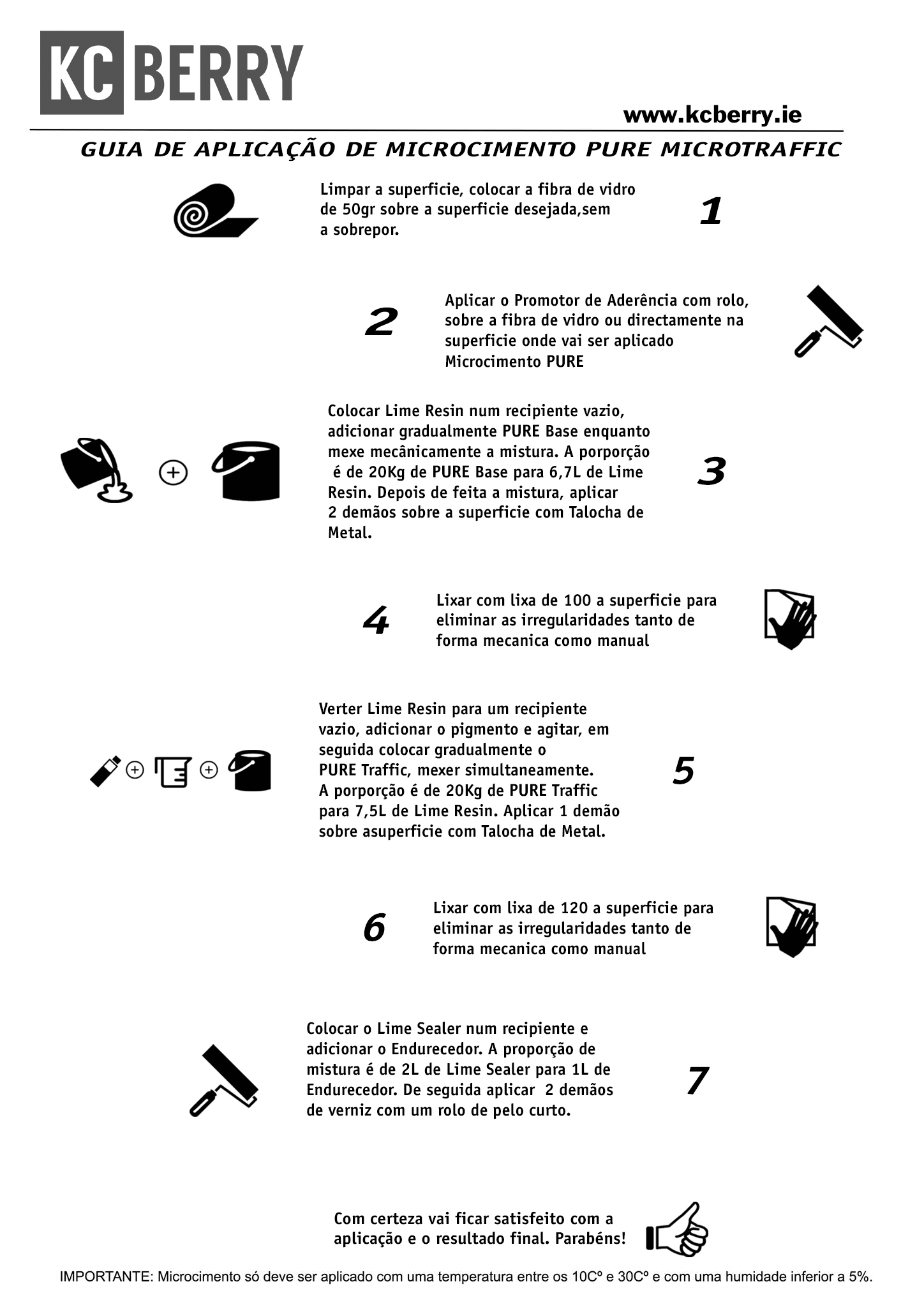 KC BERRY

www.kcberry.ie

GUIA DE APLICAÇÃO DE MICROCIMENTO PURE MICROTRAFFIC

Limpar a superficie, colocar a fibra de vidro de 50gr sobre a superficie desejada,sem a sobrepor.

1

2

Aplicar o Promotor de Aderência com rolo, sobre a fibra de vidro ou directamente na superficie onde vai ser aplicado Microcimento PURE

Colocar Lime Resin num recipiente vazio, adicionar gradualmente PURE Base enquanto mexe mecânicamente a mistura. A porporção é de 20Kg de PURE Base para 6,7L de Lime Resin. Depois de feita a mistura, aplicar 2 demãos sobre a superficie com Talocha de Metal.

3

4

Lixar com lixa de 100 a superficie para eliminar as irregularidades tanto de forma mecanica como manual

Verter Lime Resin para um recipiente vazio, adicionar o pigmento e agitar, em seguida colocar gradualmente o PURE Traffic, mexer simultaneamente. A porporção é de 20Kg de PURE Traffic para 7,5L de Lime Resin. Aplicar 1 demão sobre asuperficie com Talocha de Metal.

5

6

Lixar com lixa de 120 a superficie para eliminar as irregularidades tanto de forma mecanica como manual

Colocar o Lime Sealer num recipiente e adicionar o Endurecedor. A proporção de mistura é de 2L de Lime Sealer para 1L de Endurecedor. De seguida aplicar 2 demãos de verniz com um rolo de pelo curto.

7

Com certeza vai ficar satisfeito com a aplicação e o resultado final. Parabéns!

IMPORTANTE: Microcimento só deve ser aplicado com uma temperatura entre os 10Cº e 30Cº e com uma humidade inferior a 5%.